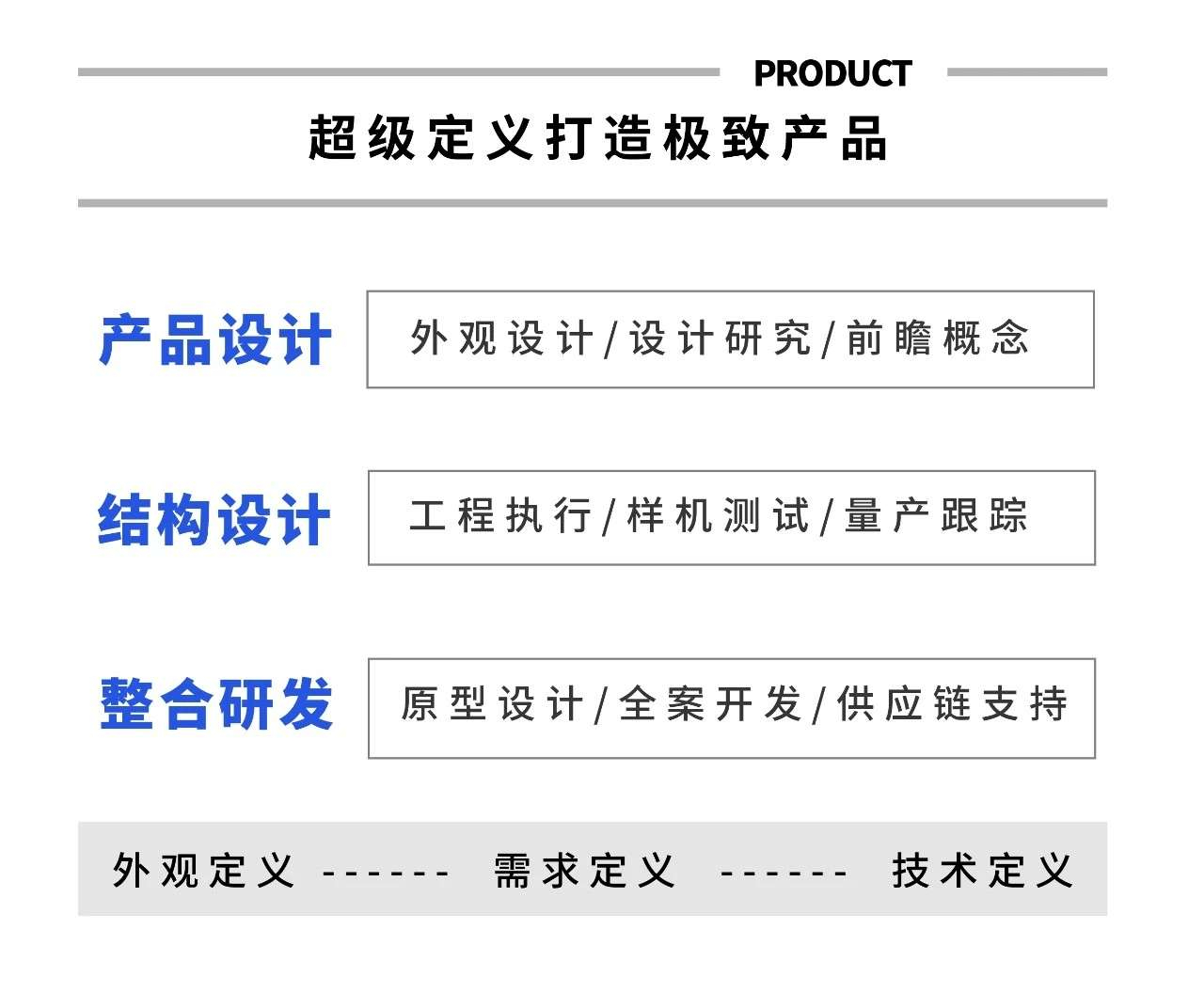 PRODUCT

超级定义打造极致产品

产品设计

外观设计/设计研究/前瞻概念

结构设计

工程执行/样机测试/量产跟踪

整合研发

原型设计/全案开发/供应链支持

外观定义 ------ 需求定义 ------ 技术定义