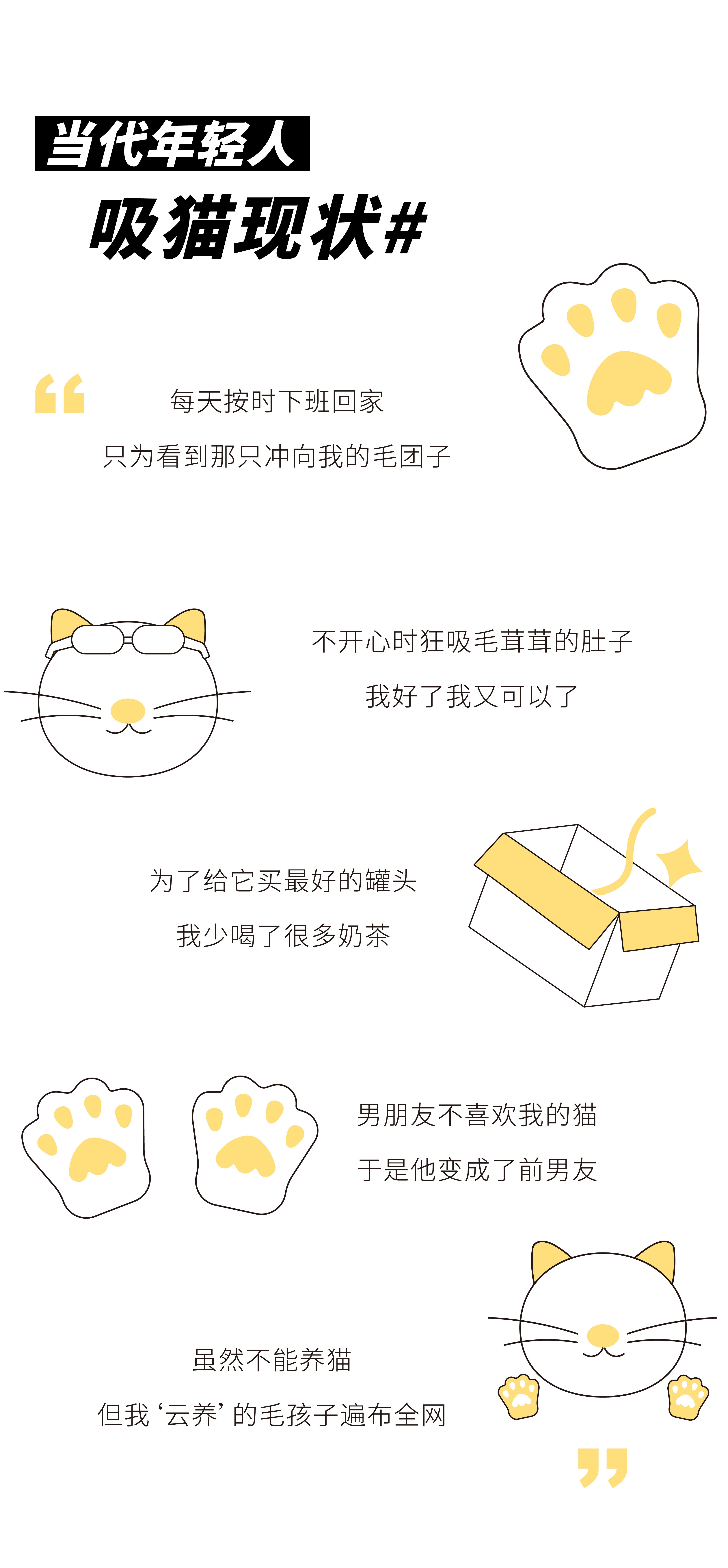 当代年轻人

吸猫现状#

“

每天按时下班回家

只为看到那只冲向我的毛团子

不开心时狂吸毛茸茸的肚子

我好了我又可以了

为了给它买最好的罐头

我少喝了很多奶茶

男朋友不喜欢我的猫

于是他变成了前男友

虽然不能养猫

但我‘云养’的毛孩子遍布全网

”