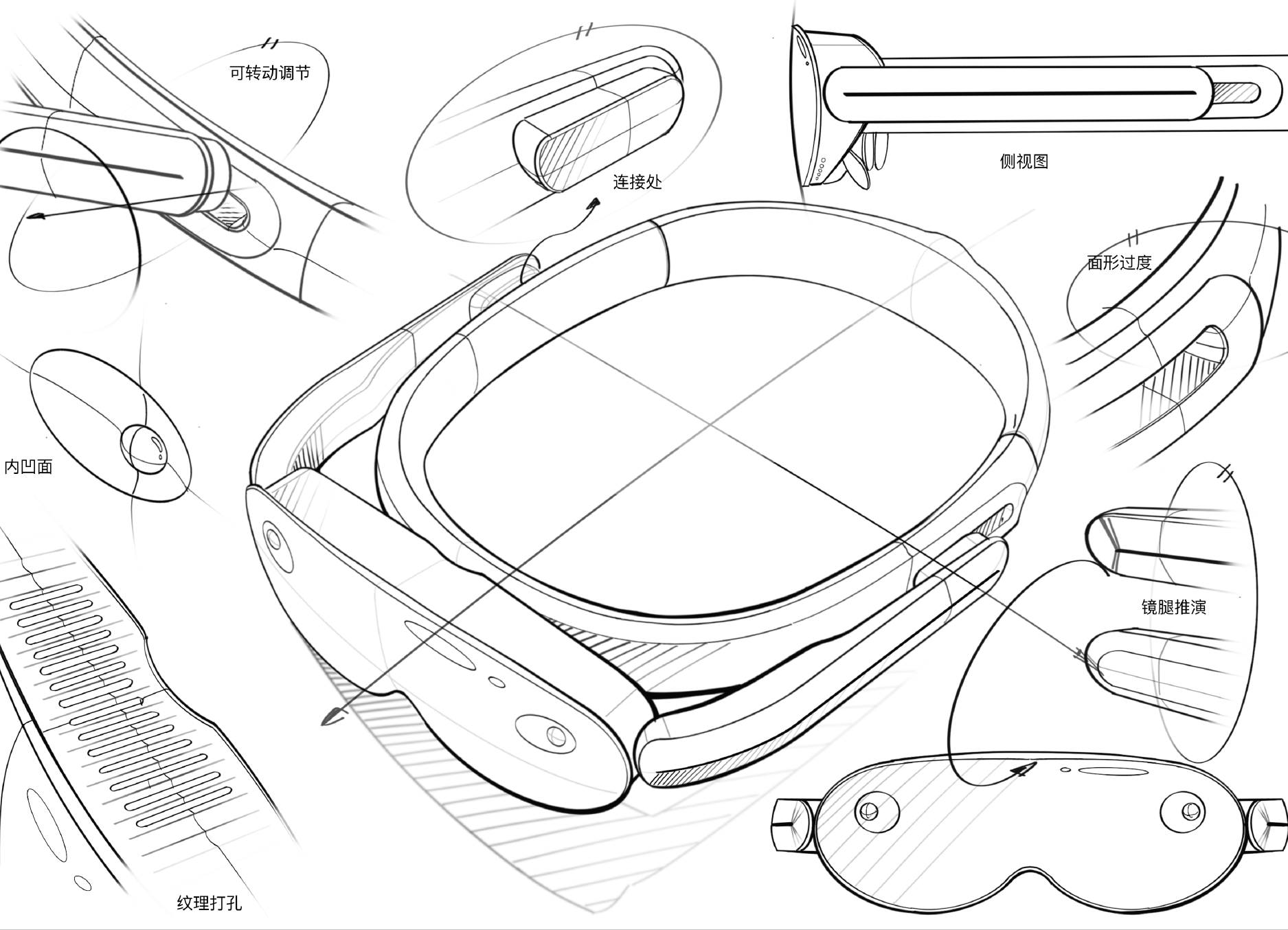 可转动调节

连接处

侧视图

面形过度

内凹面

镜腿推演

纹理打孔